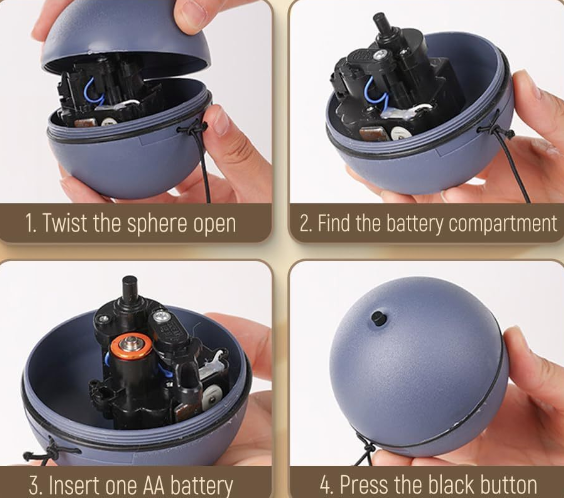 1. Twist the sphere open

2. Find the battery compartment

3. Insert one AA battery

4. Press the black button